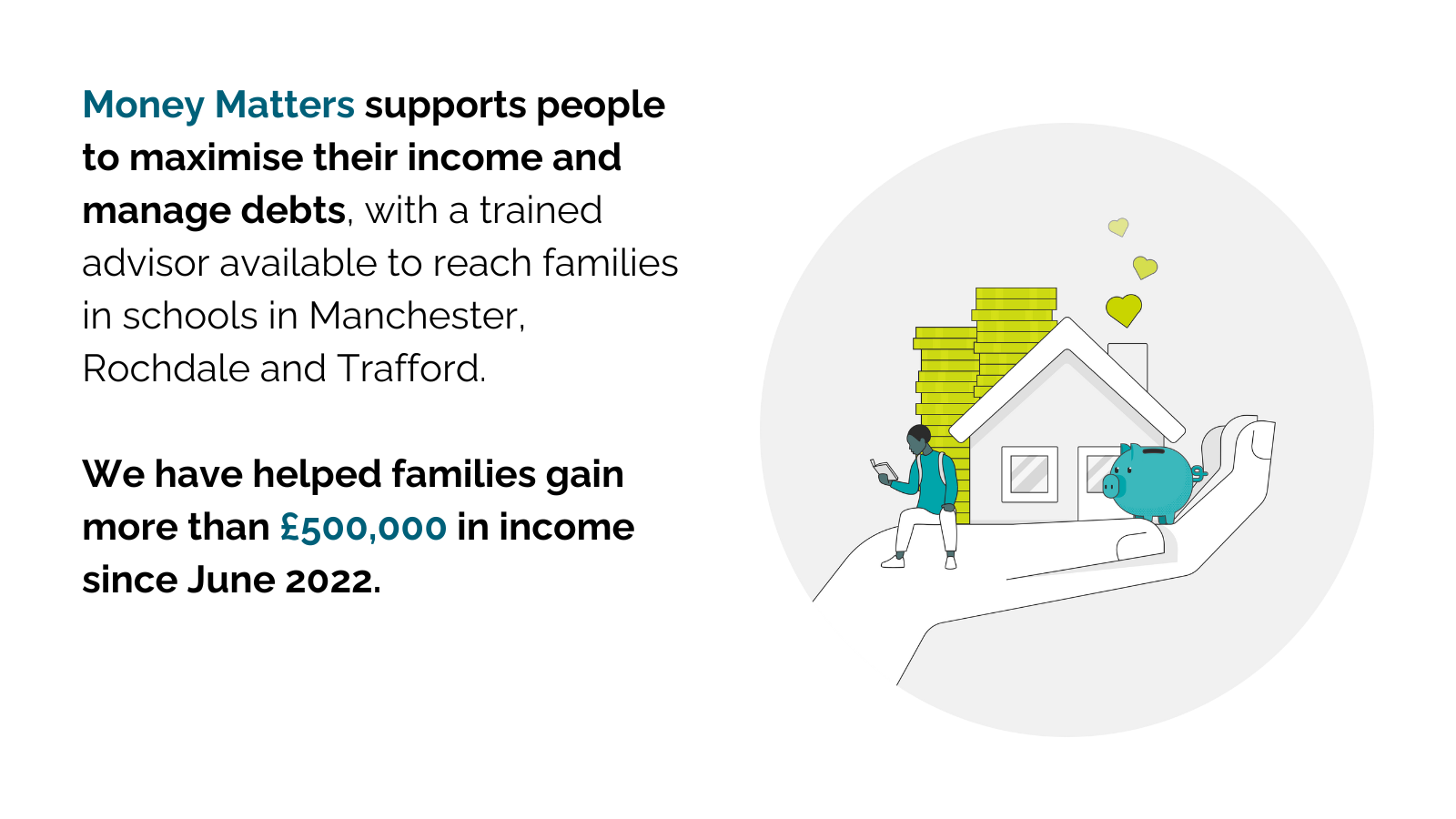 Money Matters supports people to maximise their income and manage debts, with a trained advisor available to reach families in schools in Manchester, Rochdale and Trafford.

We have helped families gain more than £500,000 in income since June 2022.